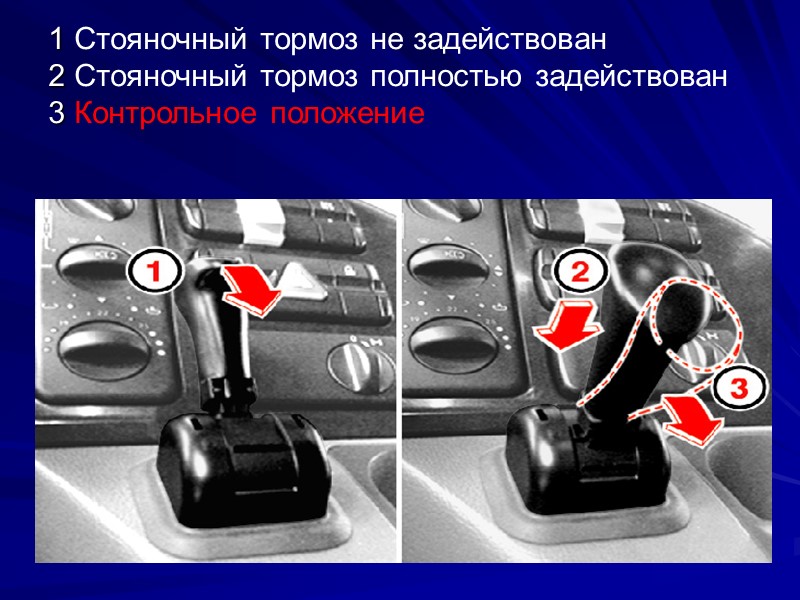 1 Стояночный тормоз не задействован
2 Стояночный тормоз полностью задействован
3 Контрольное положение

1

2

3